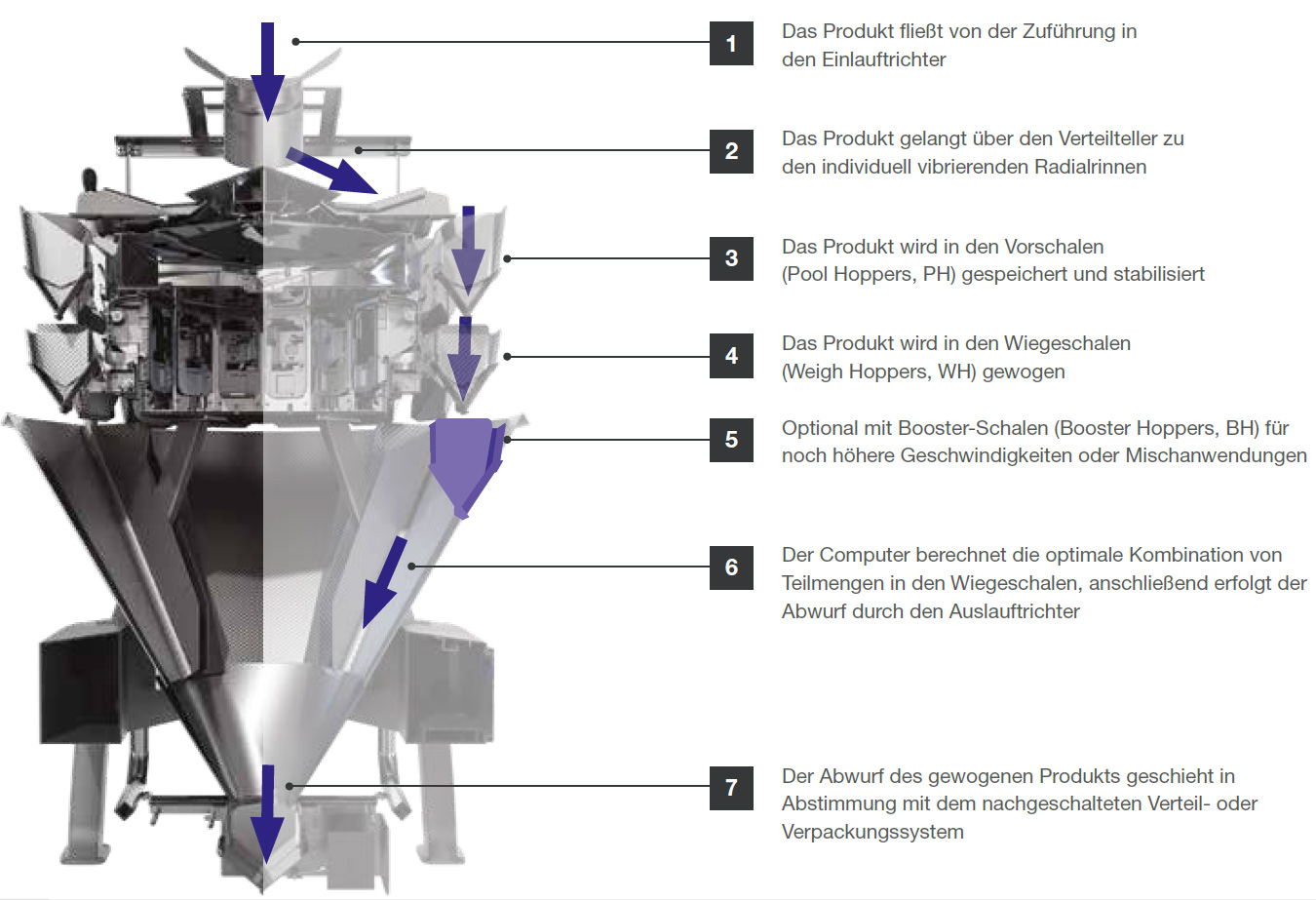 1 Das Produkt fließt von der Zuführung in den Einlauftrichter

2 Das Produkt gelangt über den Verteilteller zu den individuell vibrierenden Radialrinnen

3 Das Produkt wird in den Vorschalen (Pool Hoppers, PH) gespeichert und stabilisiert

4 Das Produkt wird in den Wiegeschalen (Weigh Hoppers, WH) gewogen

5 Optional mit Booster-Schalen (Booster Hoppers, BH) für noch höhere Geschwindigkeiten oder Mischanwendungen

6 Der Computer berechnet die optimale Kombination von Teilmengen in den Wiegeschalen, anschließend erfolgt der Abwurf durch den Auslauftrichter

7 Der Abwurf des gewogenen Produkts geschieht in Abstimmung mit dem nachgeschalteten Verteil- oder Verpackungssystem